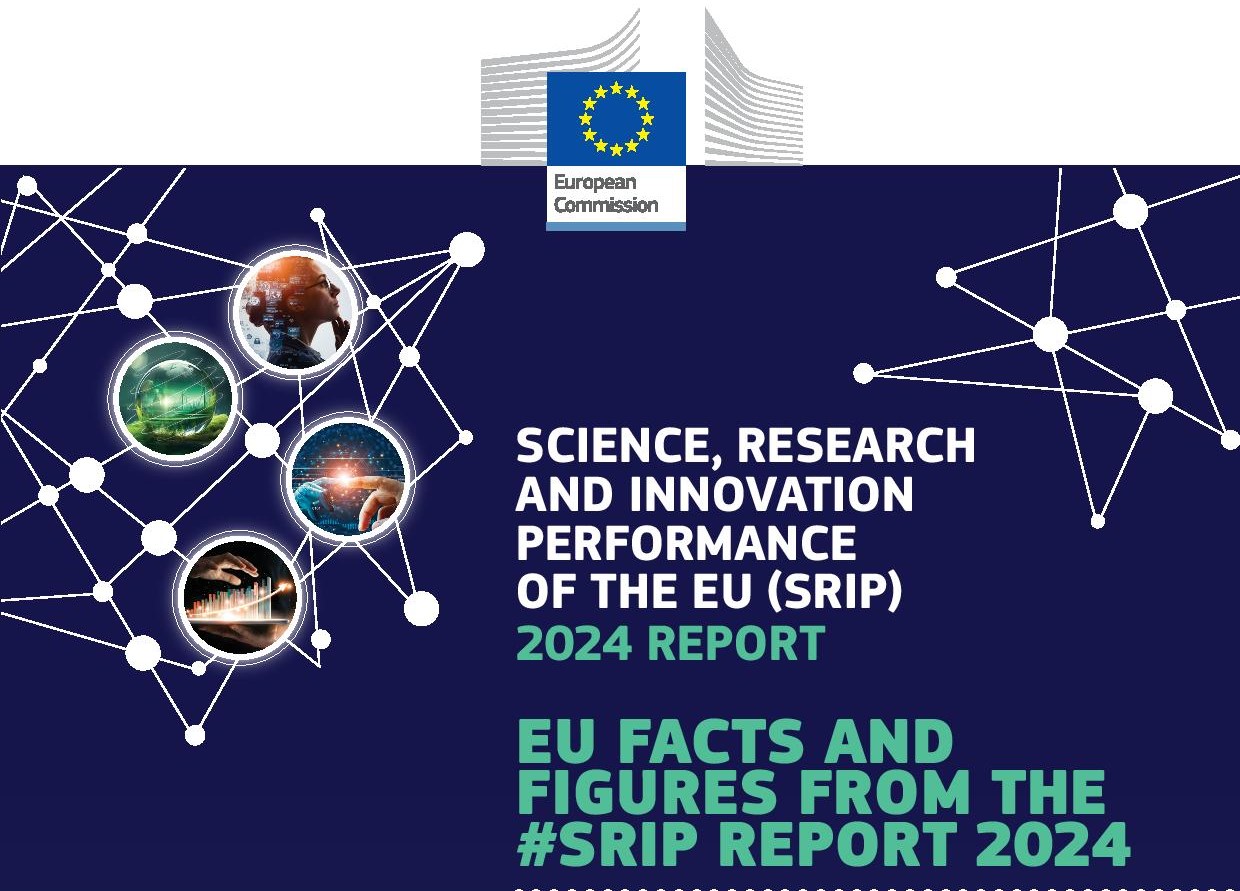 European Commission

SCIENCE, RESEARCH AND INNOVATION PERFORMANCE OF THE EU (SRIP)
2024 REPORT

EU FACTS AND FIGURES FROM THE #SRIP REPORT 2024